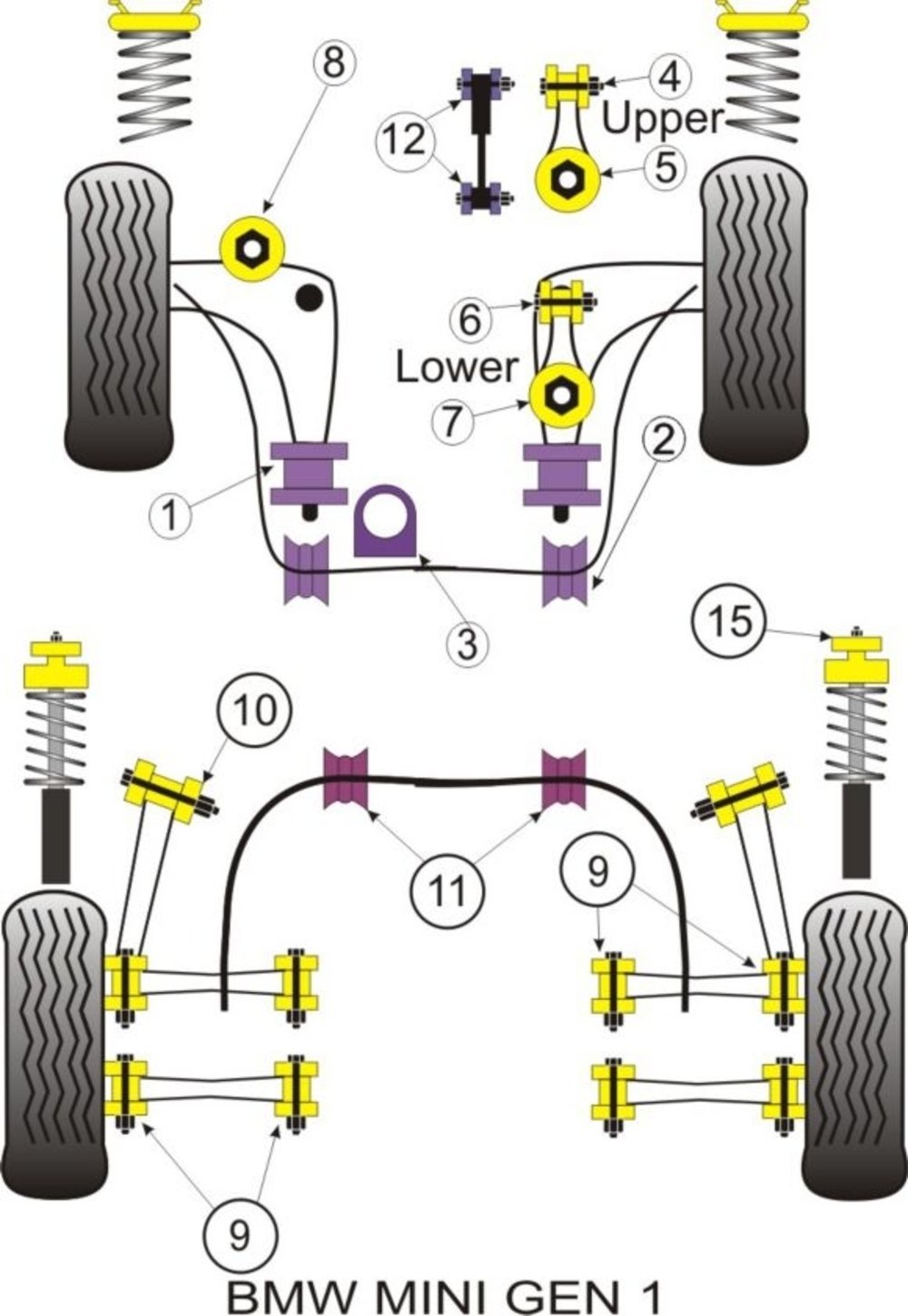 8
12
4
Upper
5
6
Lower
7
2
1
3
15
10
11
9
9
BMW MINI GEN 1