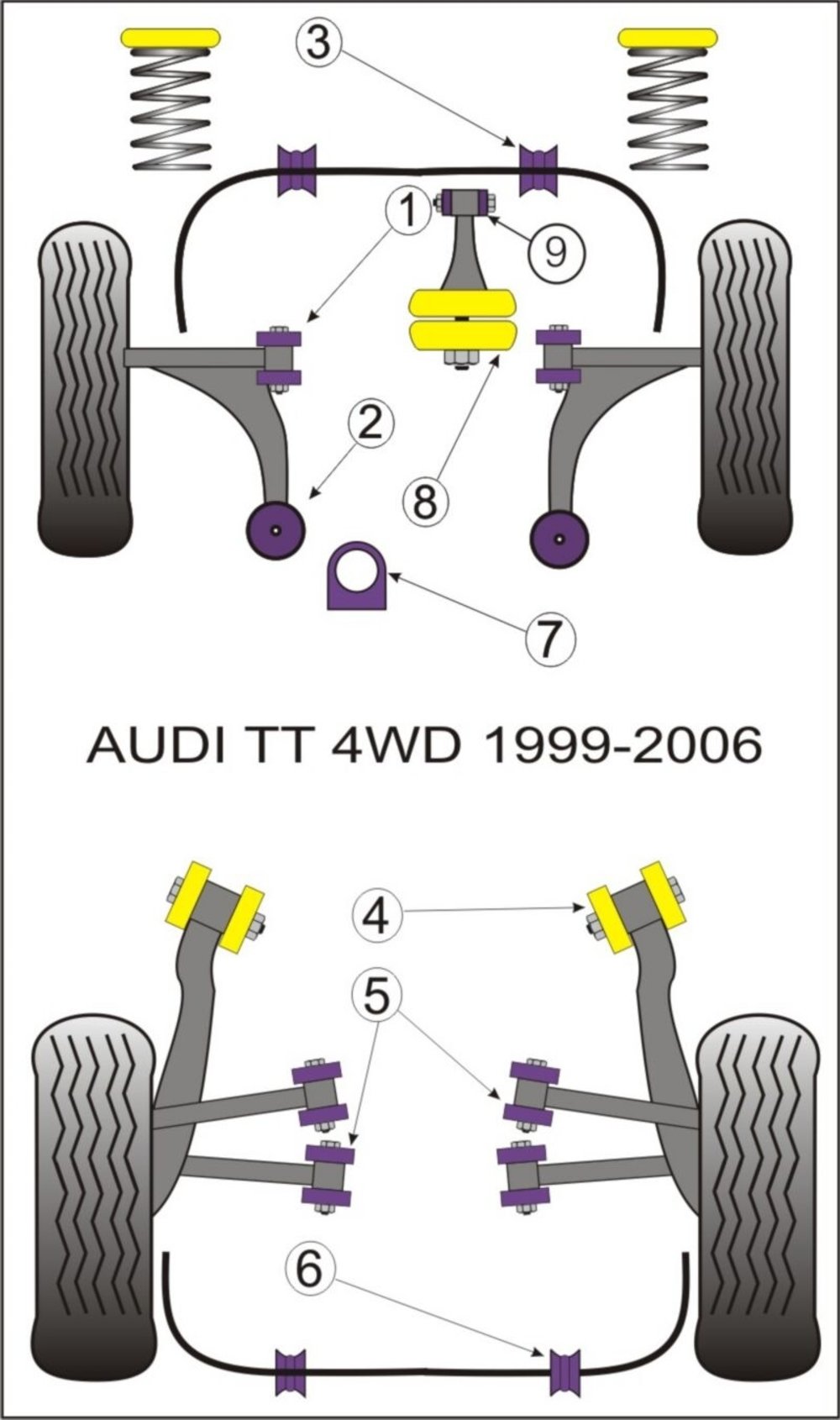 3

1

9

2

8

7

AUDI TT 4WD 1999-2006

4

5

6