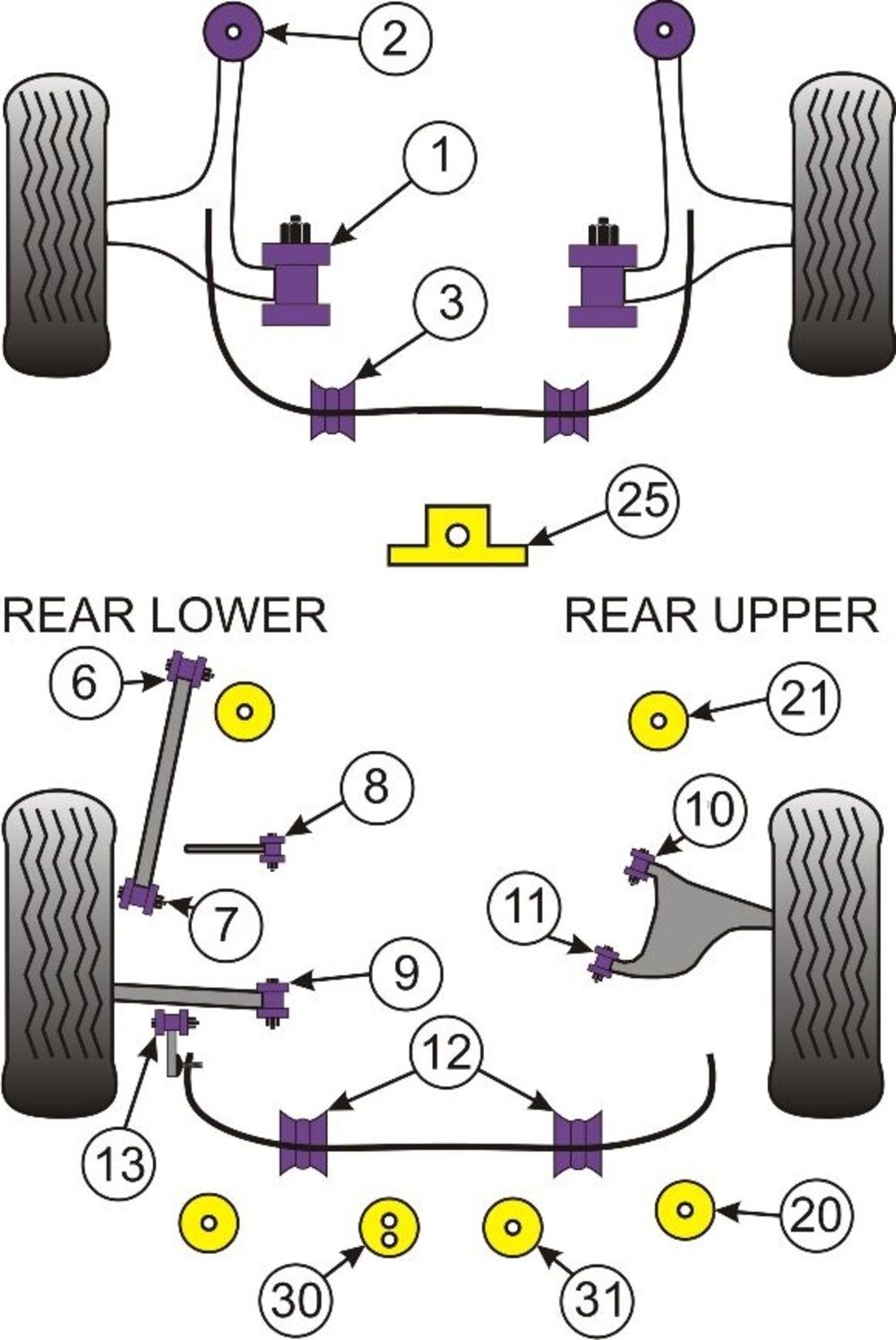 2
1
3
25
REAR LOWER
REAR UPPER
6
21
8
10
7
11
9
12
13
20
30
31