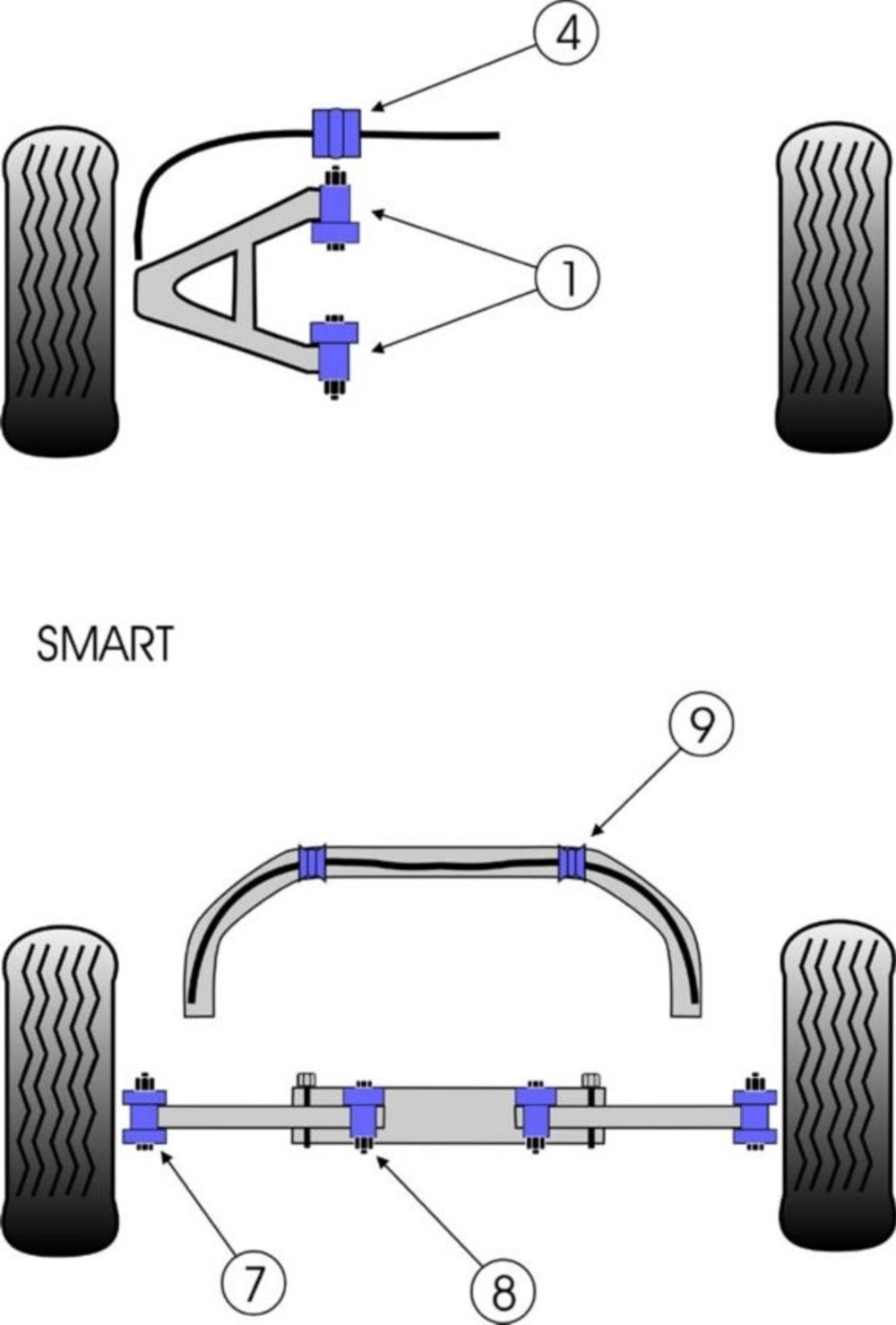 4

1

SMART

9

7

8