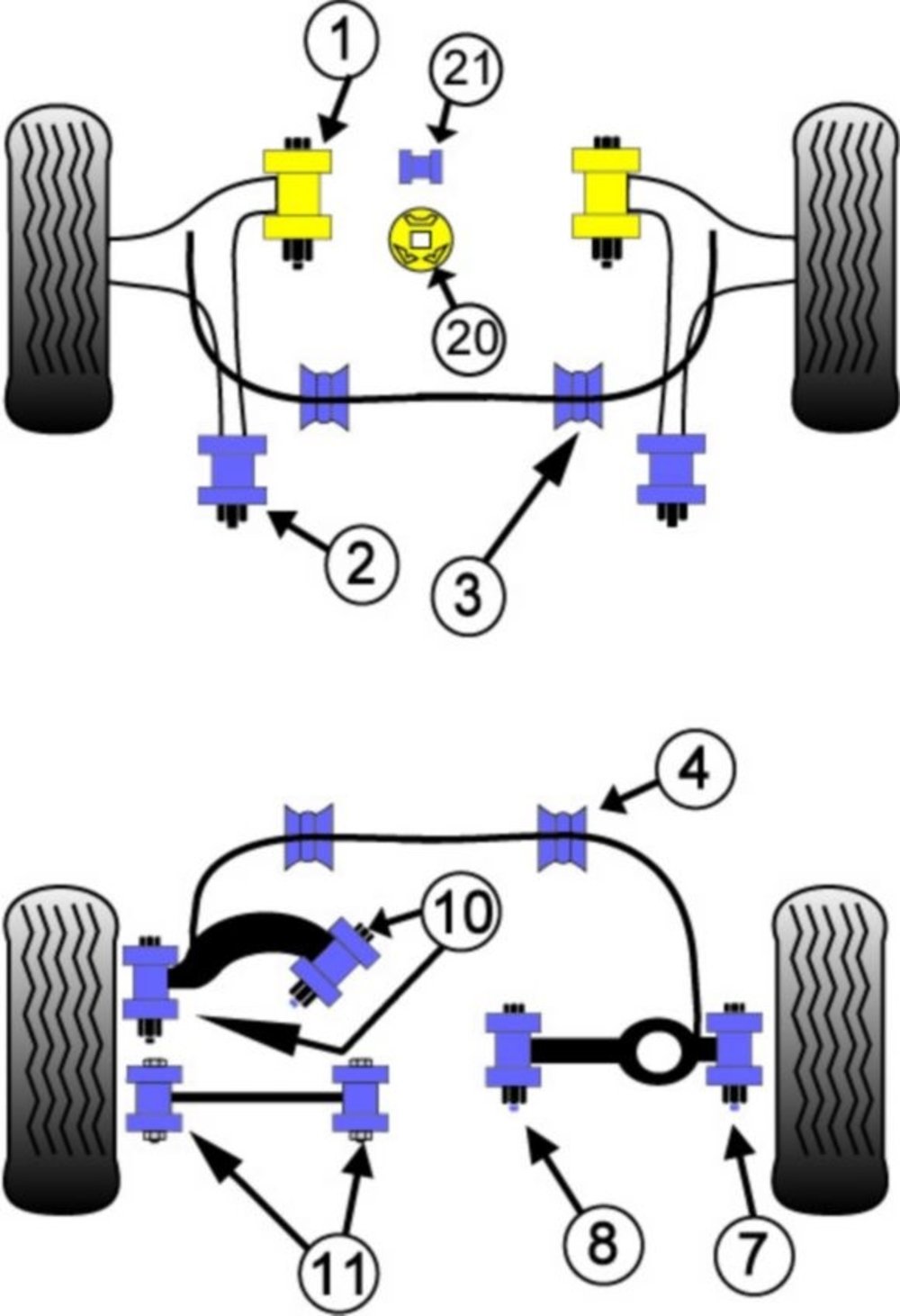 1
21
20
2
3
4
10
11
8
7