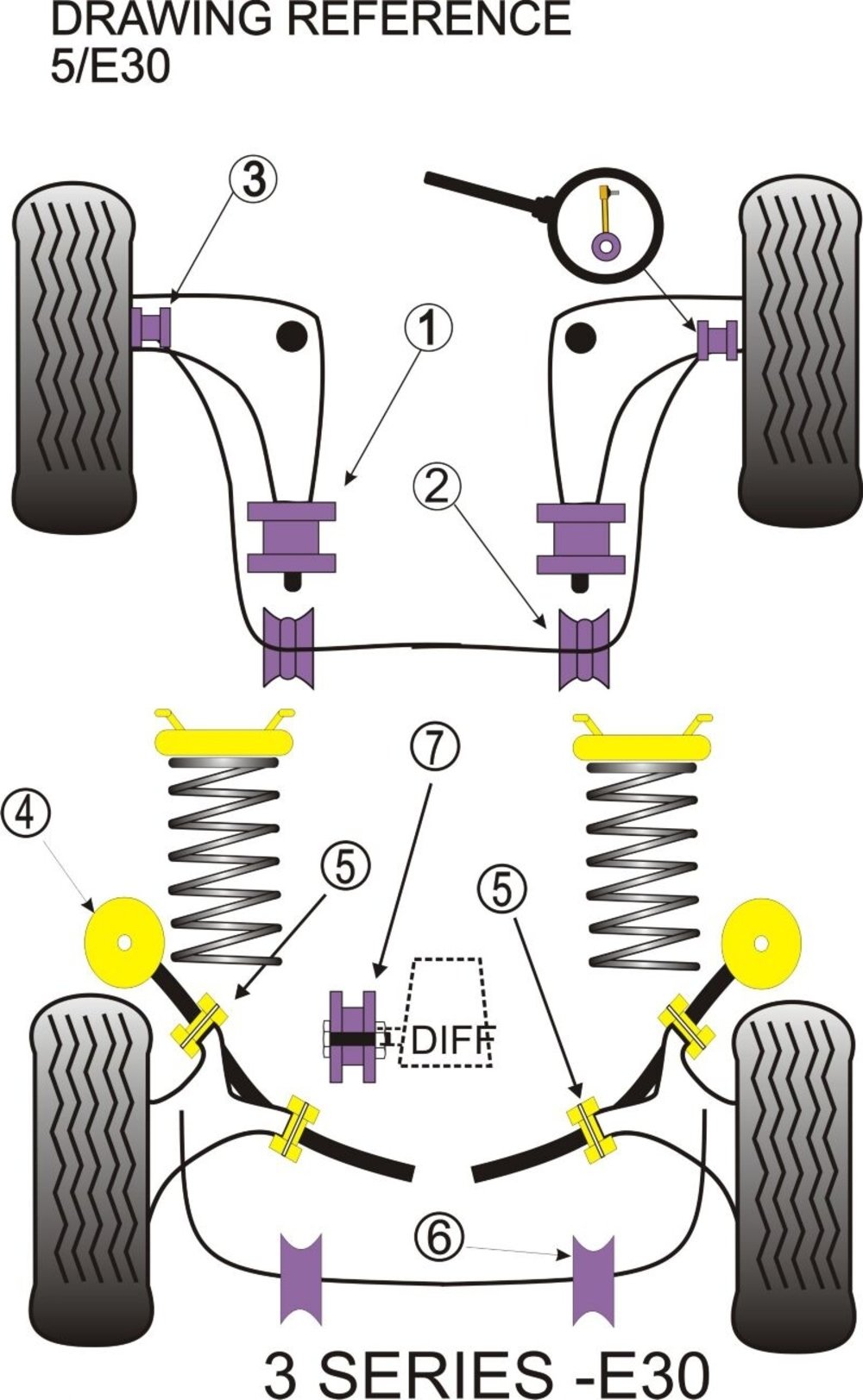 DRAWING REFERENCE
5/E30

3

1

2

7

4

5

5

DIFF

6

3 SERIES -E30