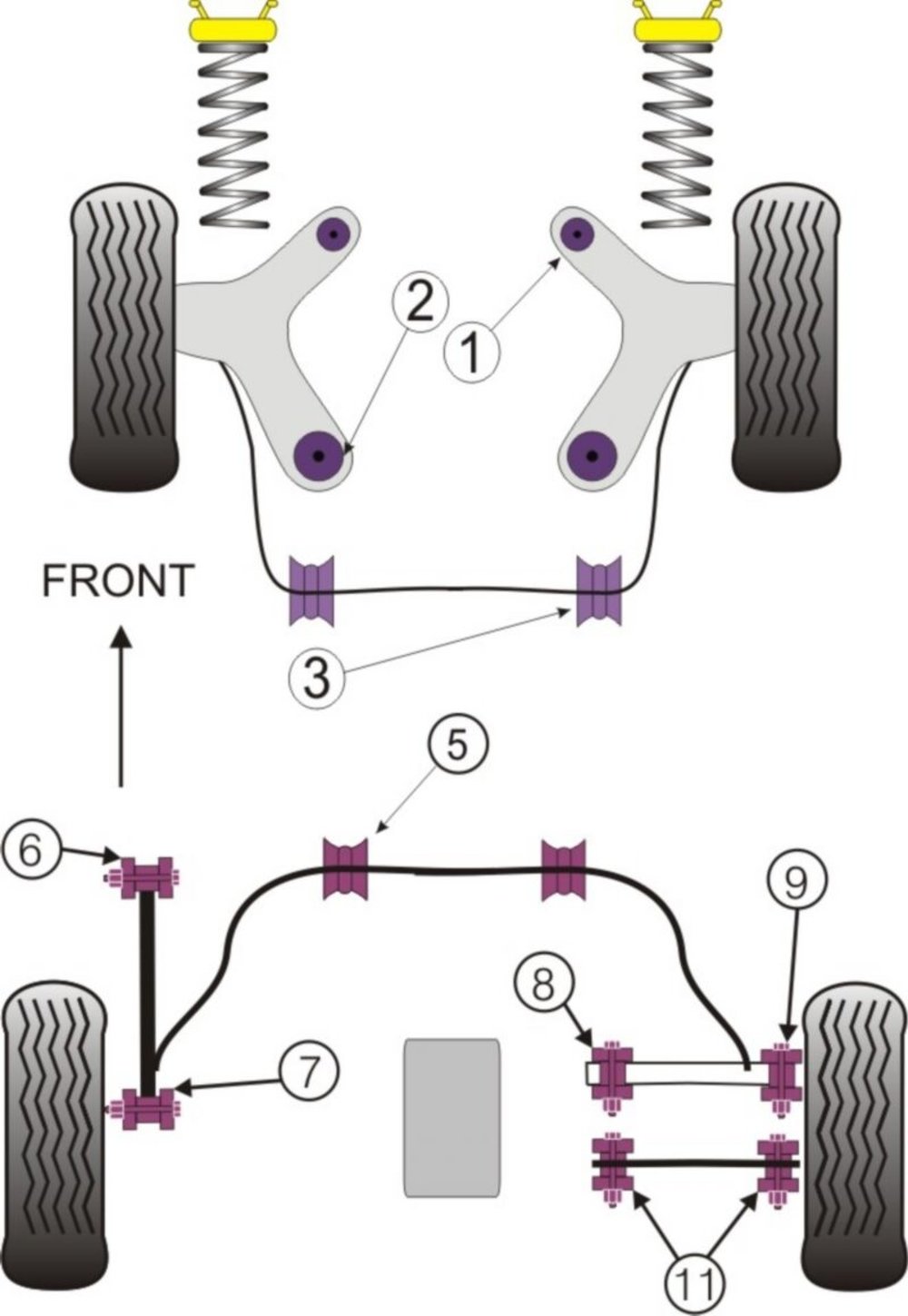 2
1
FRONT
3
5
6
9
8
7
11