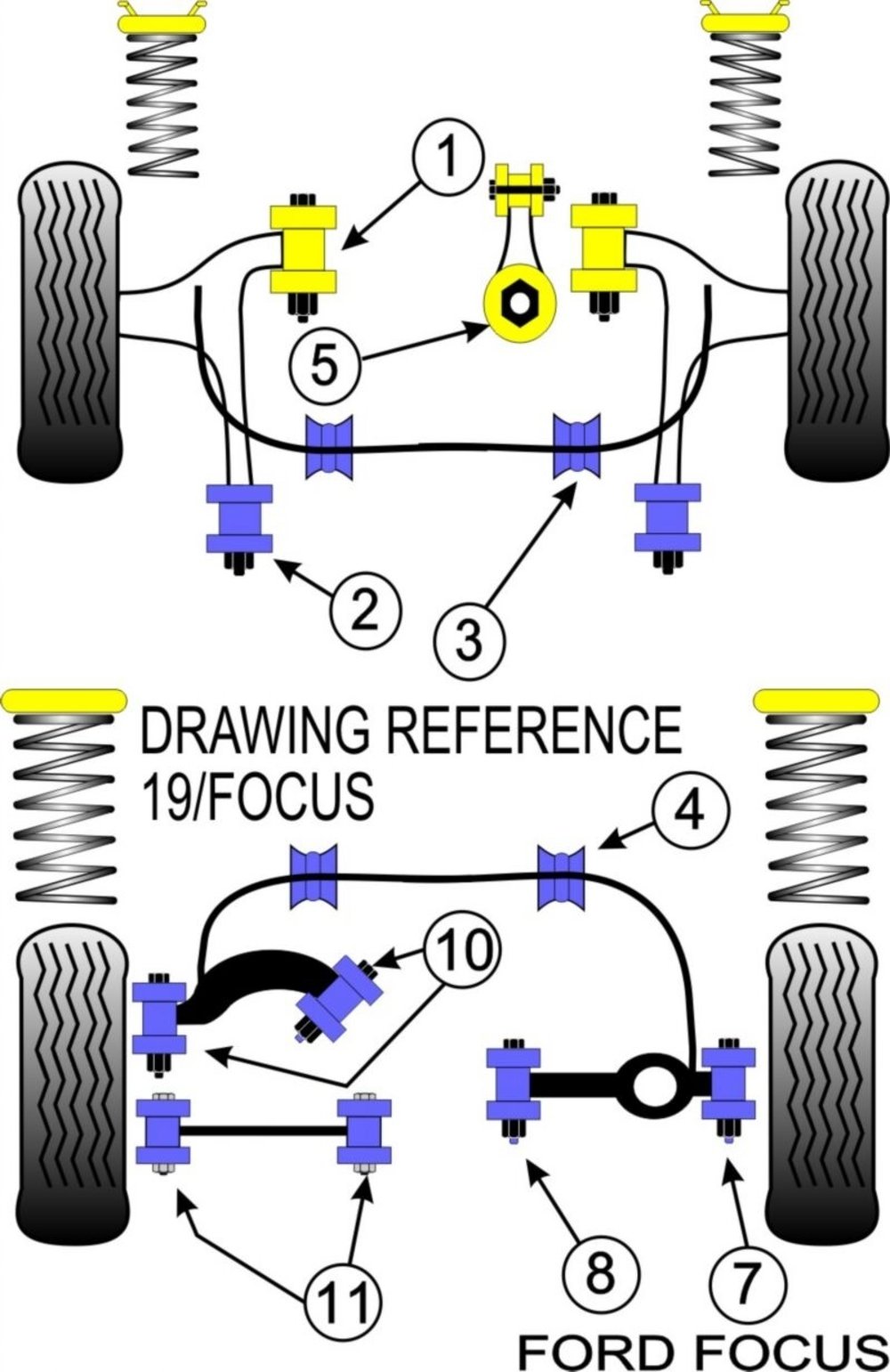 1

5

2

3

DRAWING REFERENCE
19/FOCUS

4

10

11

8

7

FORD FOCUS