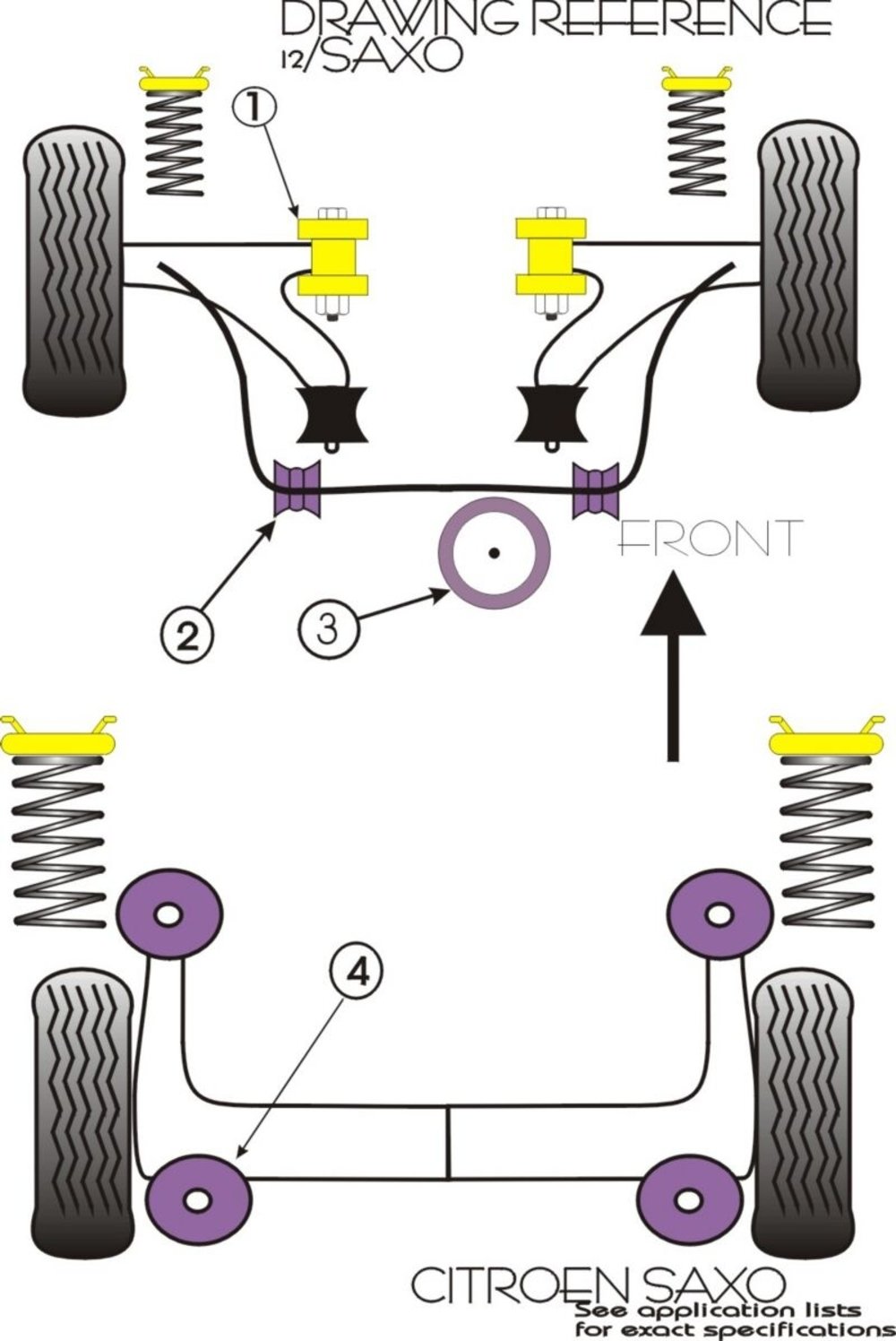 DRAWING REFERENCE
12/SAXO

1

2

3

FRONT

4

CITROEN SAXO
See application lists for exact specifications