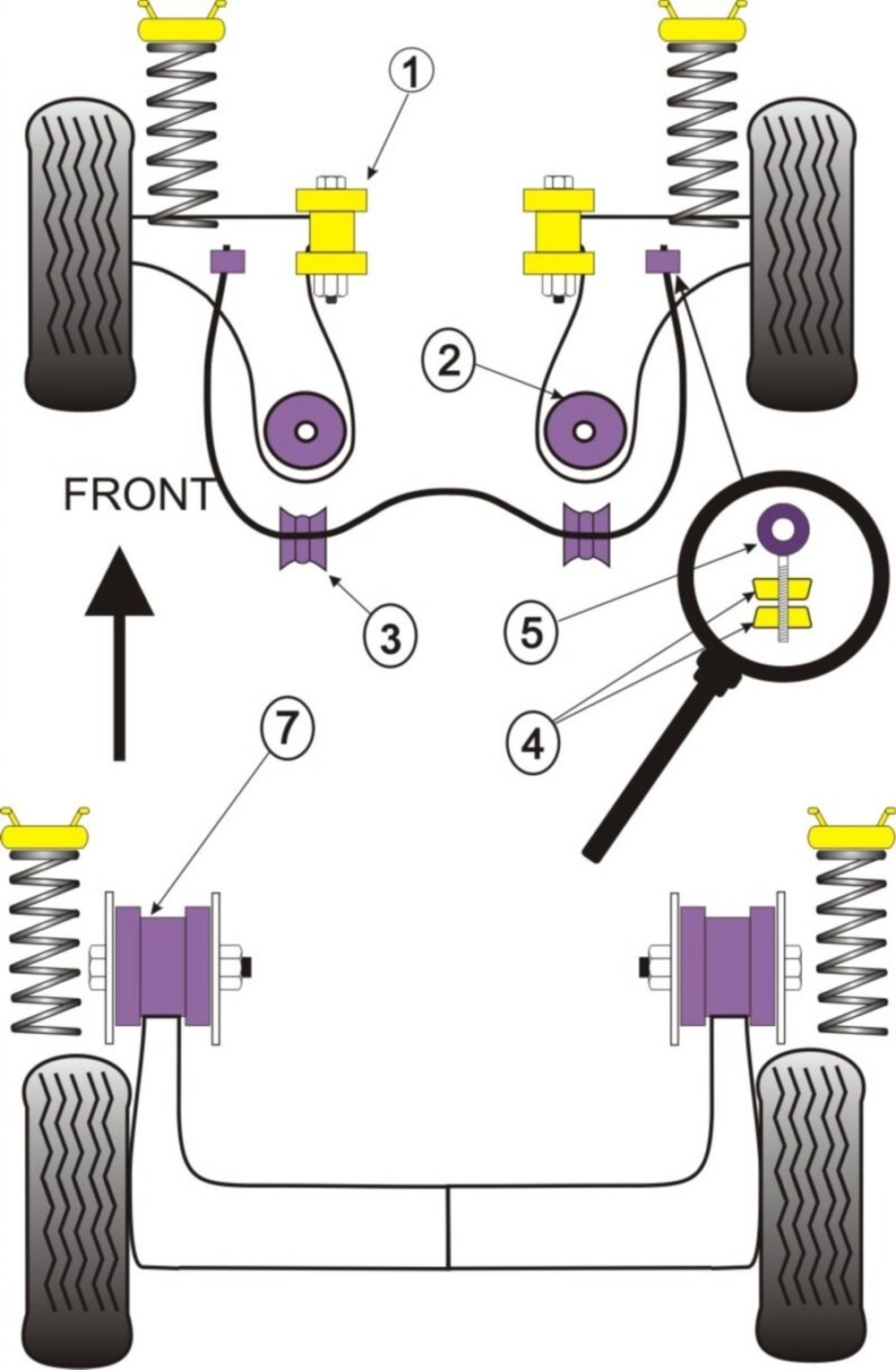 1
2
FRONT
3
5
4
7