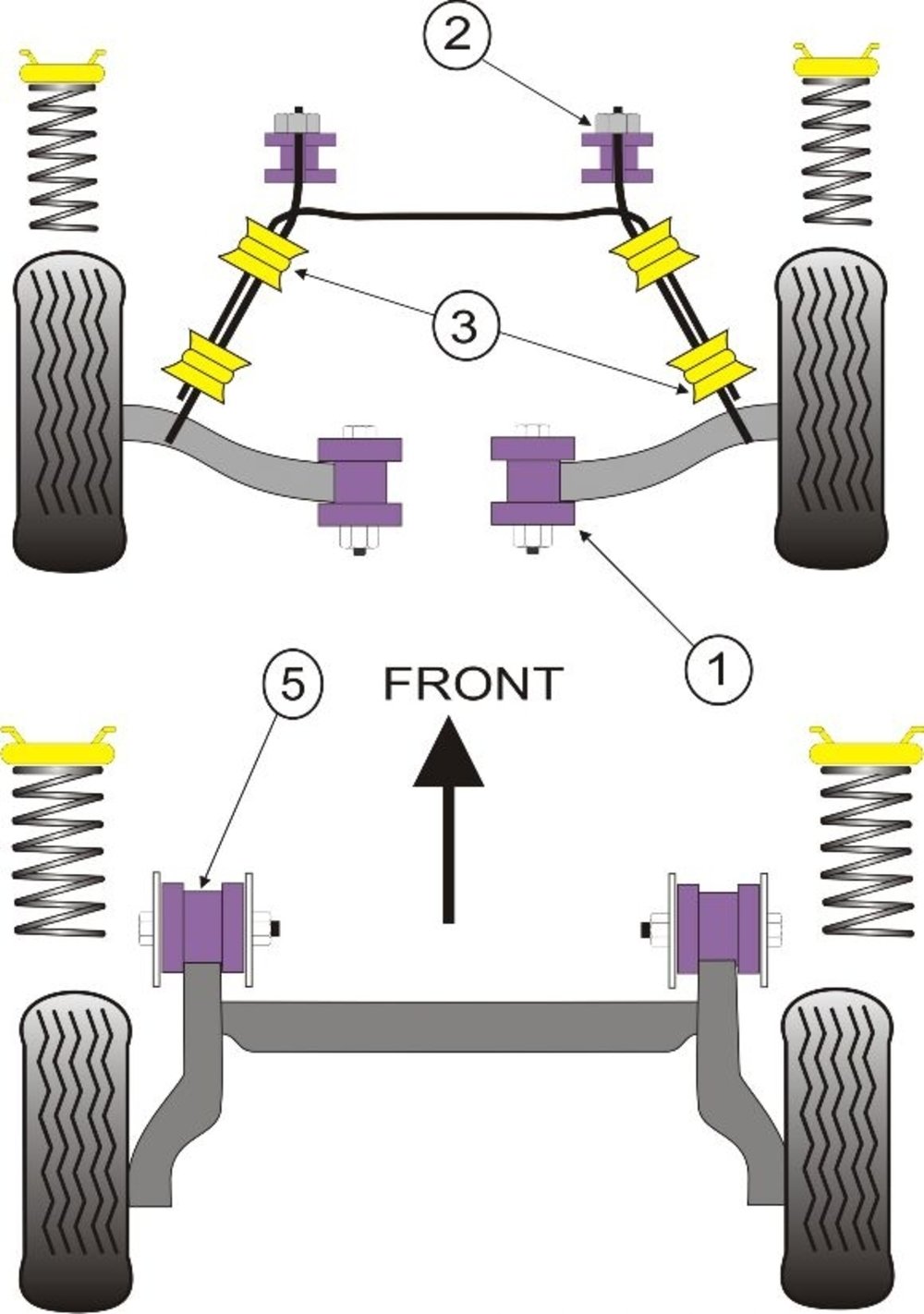 2

3

1

5

FRONT