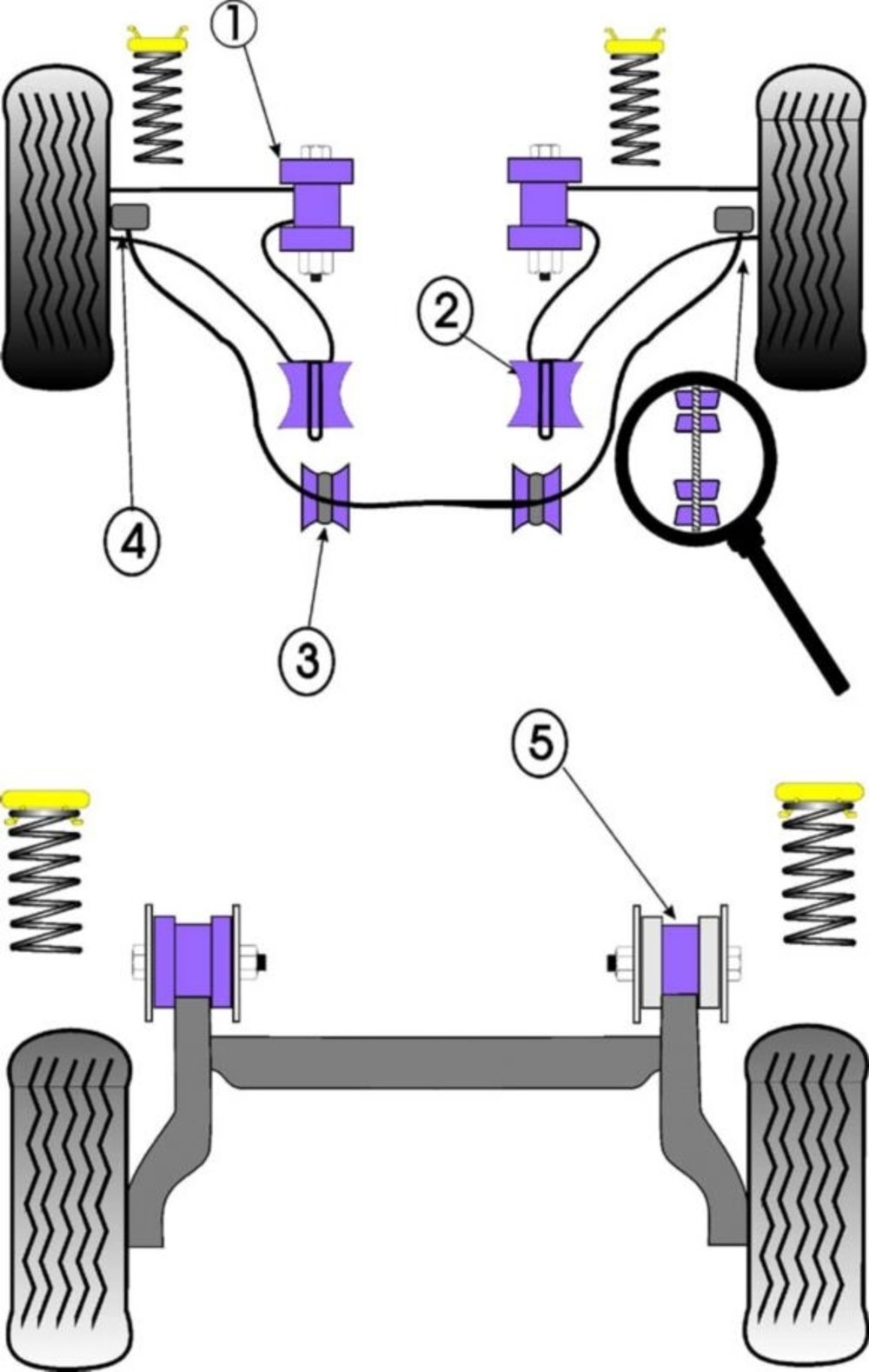 1
2
4
3
5