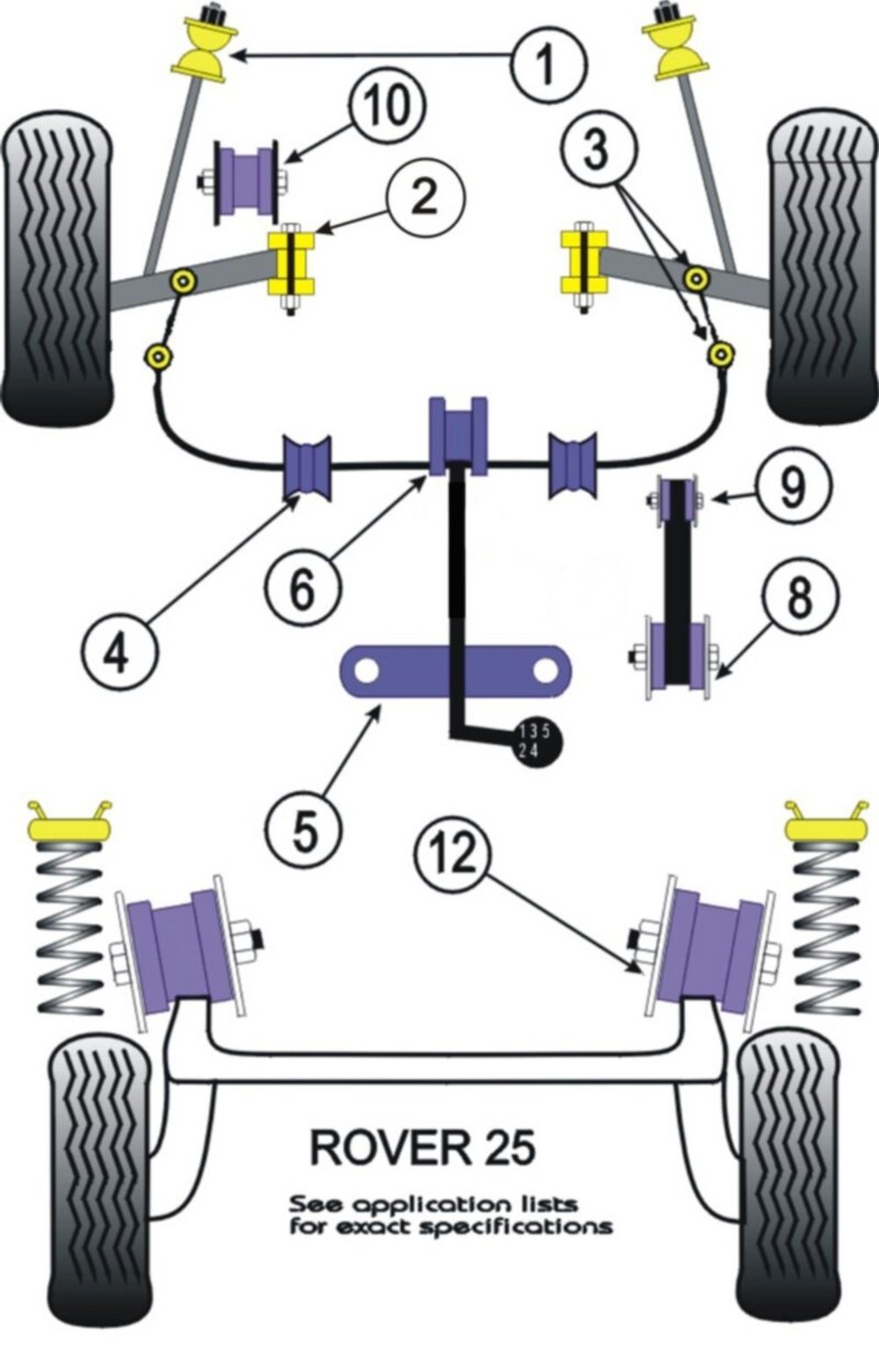 1

10

3

2

9

6

8

4

1 3 5
2 4

5

12

ROVER 25

See application lists for exact specifications