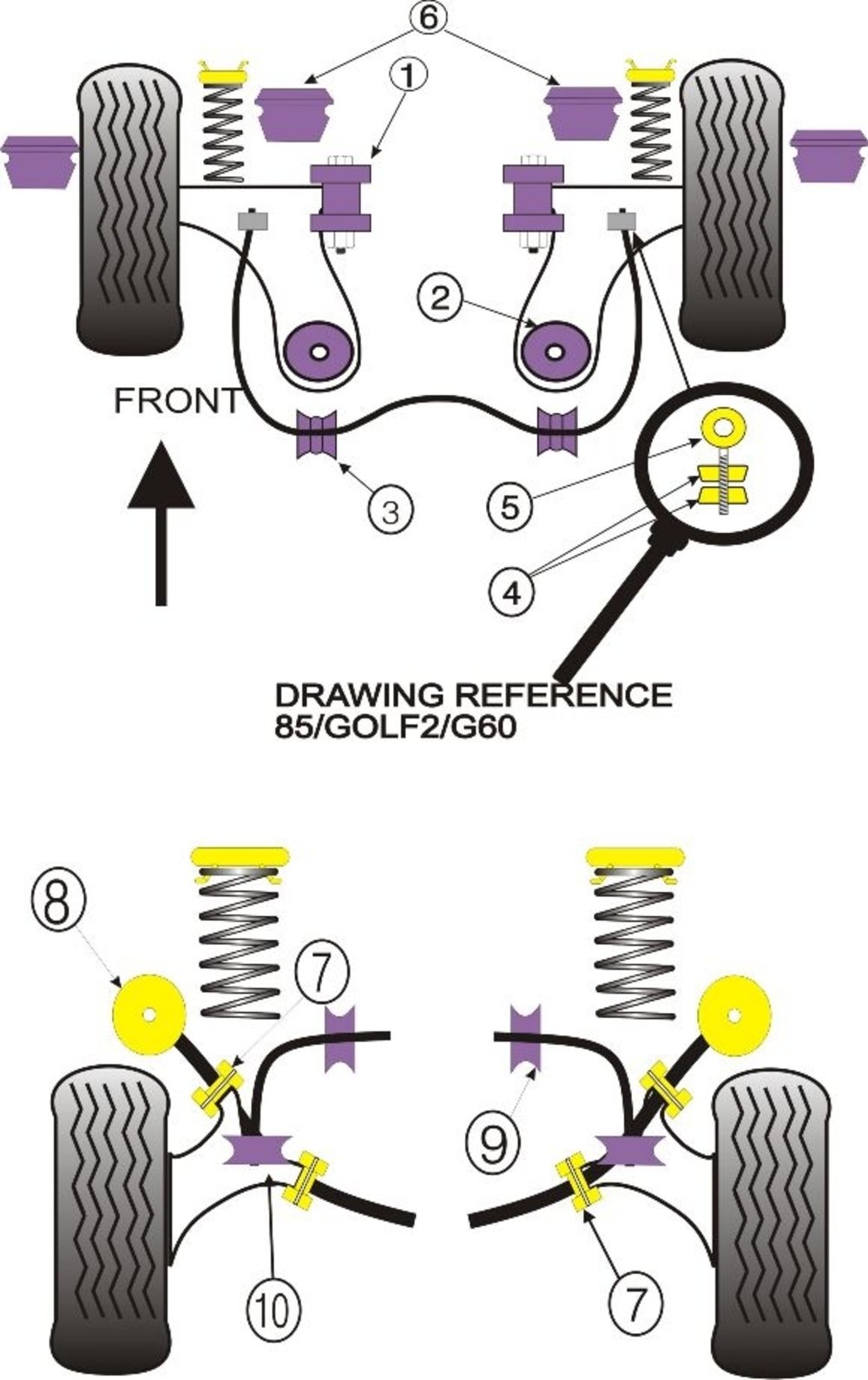 6
1
2
FRONT
3
5
4
DRAWING REFERENCE 85/GOLF2/G60
8
7
9
10
7