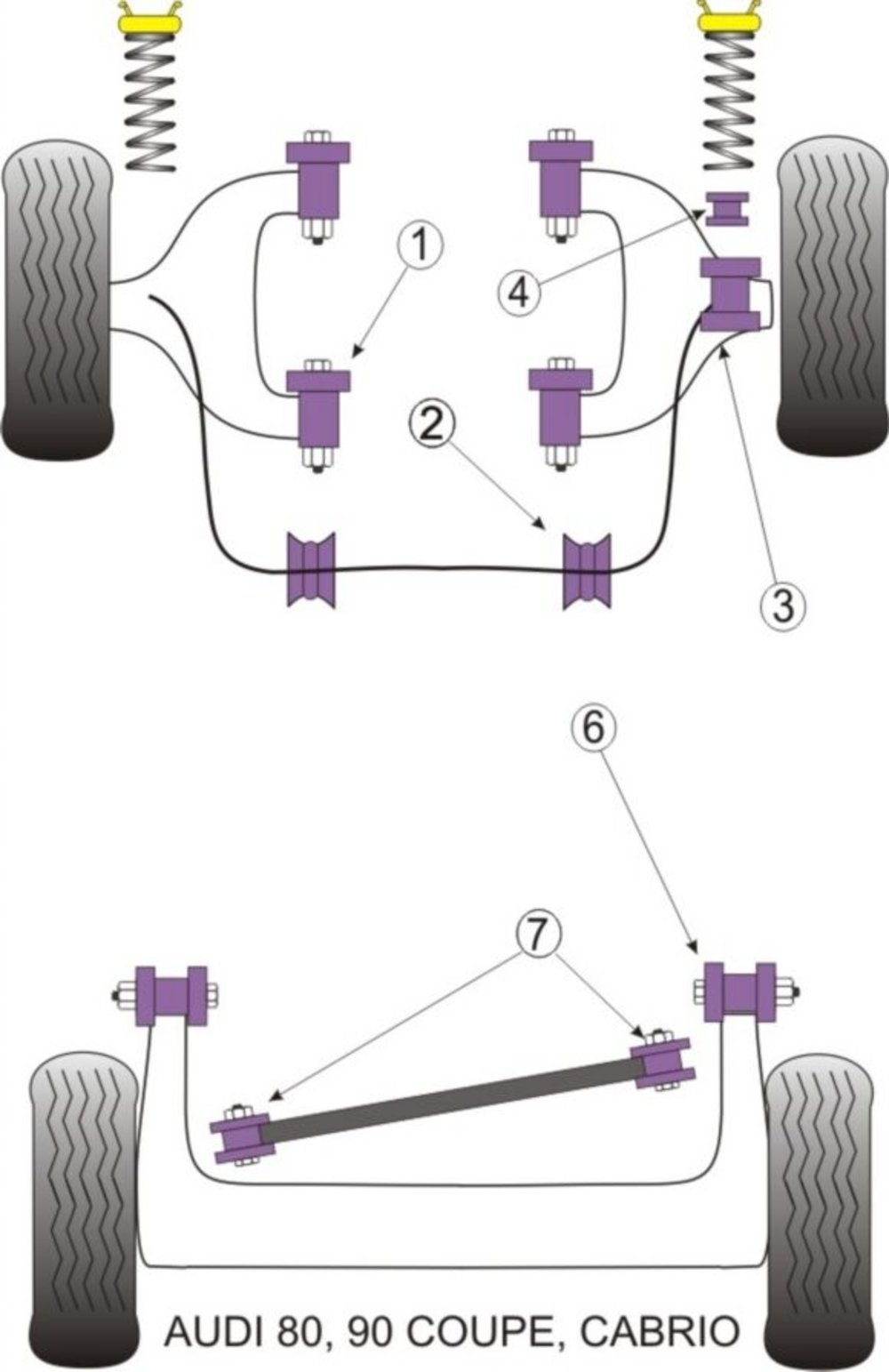 1
4
2
3
6
7
AUDI 80, 90 COUPE, CABRIO