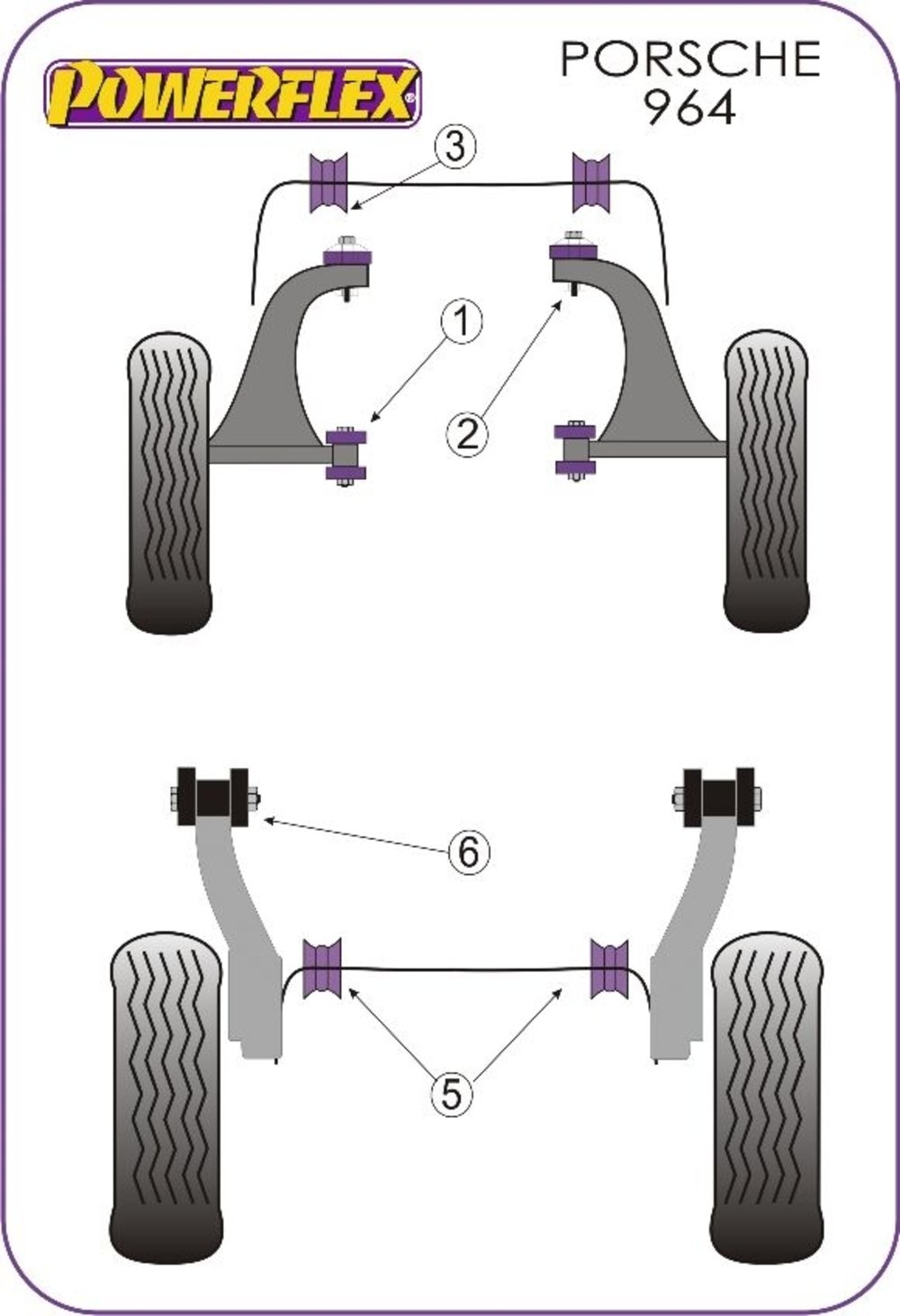 POWERFLEX®

PORSCHE
964

3

1

2

6

5