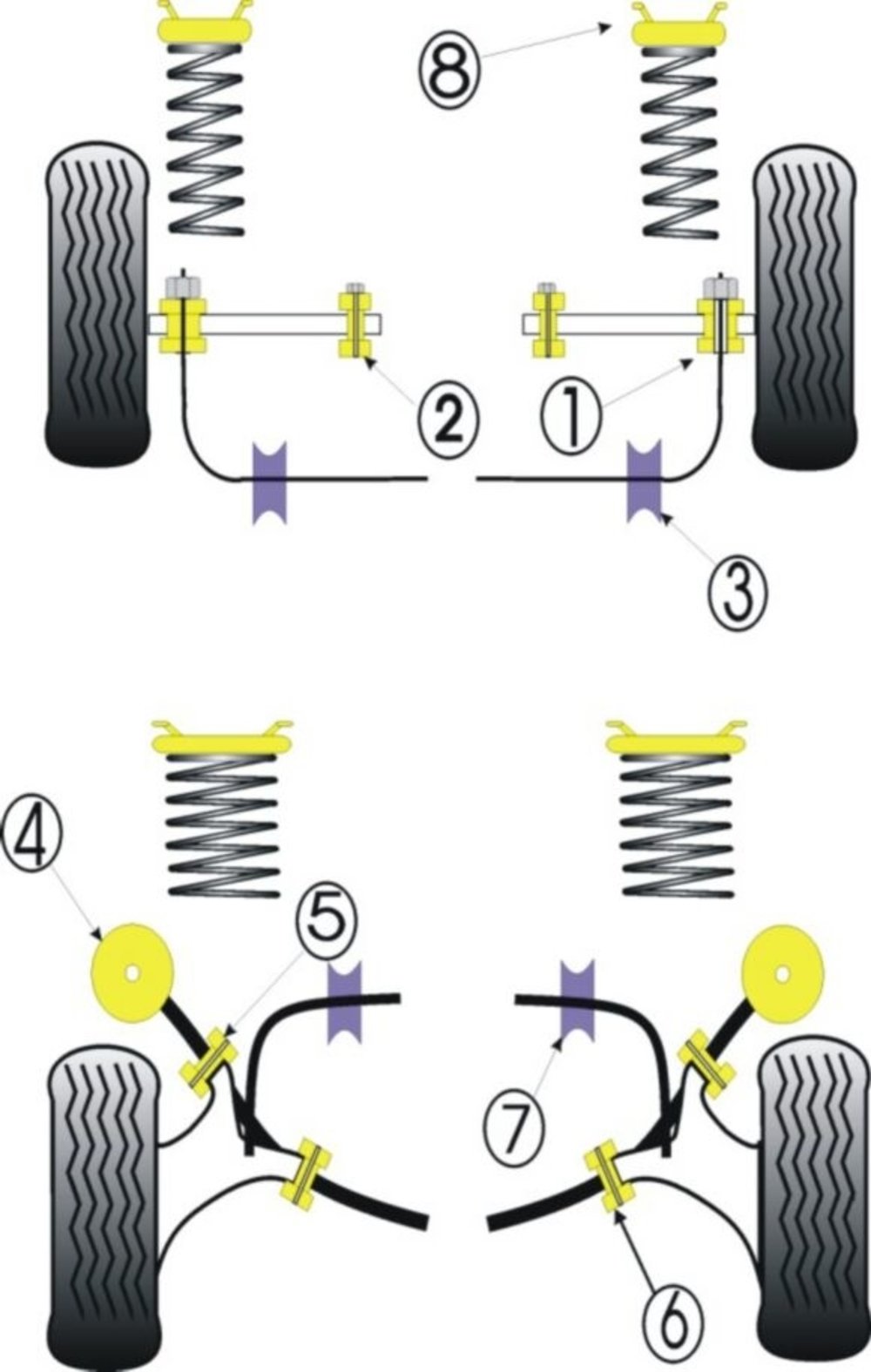 8

2
1

3

4
5

7

6